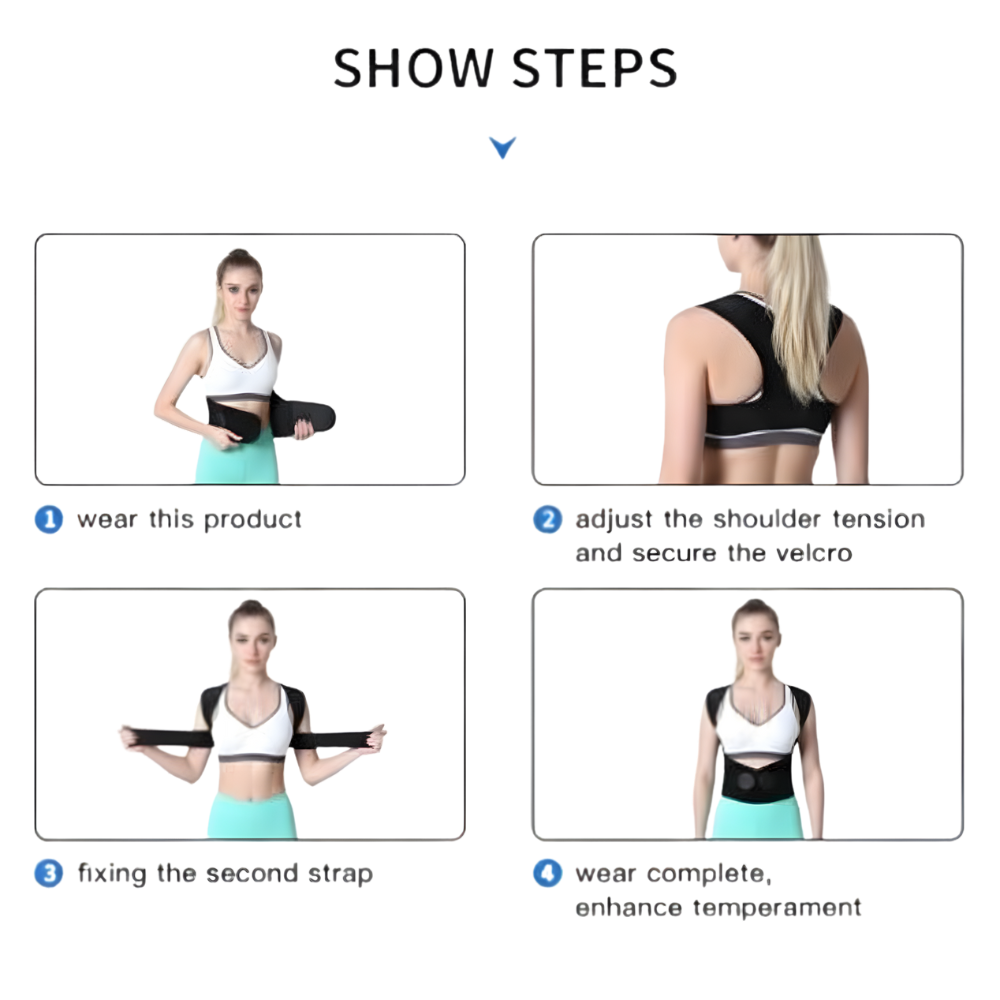 SHOW STEPS

1 wear this product

2 adjust the shoulder tension and secure the velcro

3 fixing the second strap

4 wear complete, enhance temperament